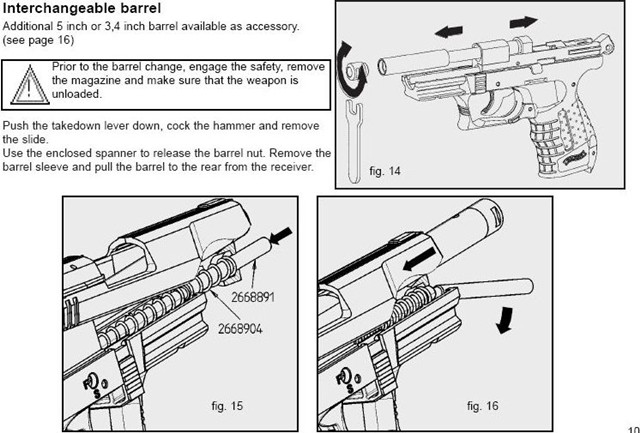 Interchangeable barrel

Additional 5 inch or 3,4 inch barrel available as accessory. (see page 16)

Prior to the barrel change, engage the safety, remove the magazine and make sure that the weapon is unloaded.

Push the takedown lever down, cock the hammer and remove the slide.
Use the enclosed spanner to release the barrel nut. Remove the barrel sleeve and pull the barrel to the rear from the receiver.

fig. 14

2668891

2668904

F
S

fig. 15

F
S

fig. 16

10